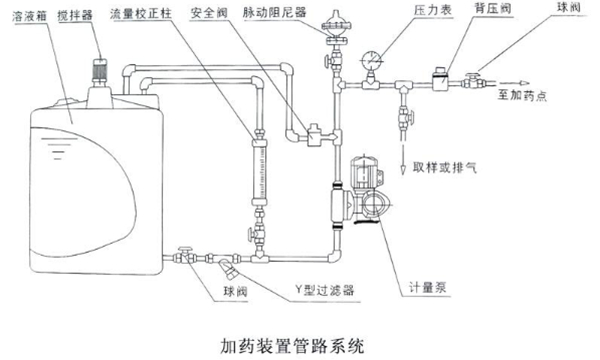 溶液箱 搅拌器 流量校正柱 安全阀 脉动阻尼器 压力表 背压阀 球阀

至加药点

取样或排气

计量泵

球阀 Y型过滤器

加药装置管路系统